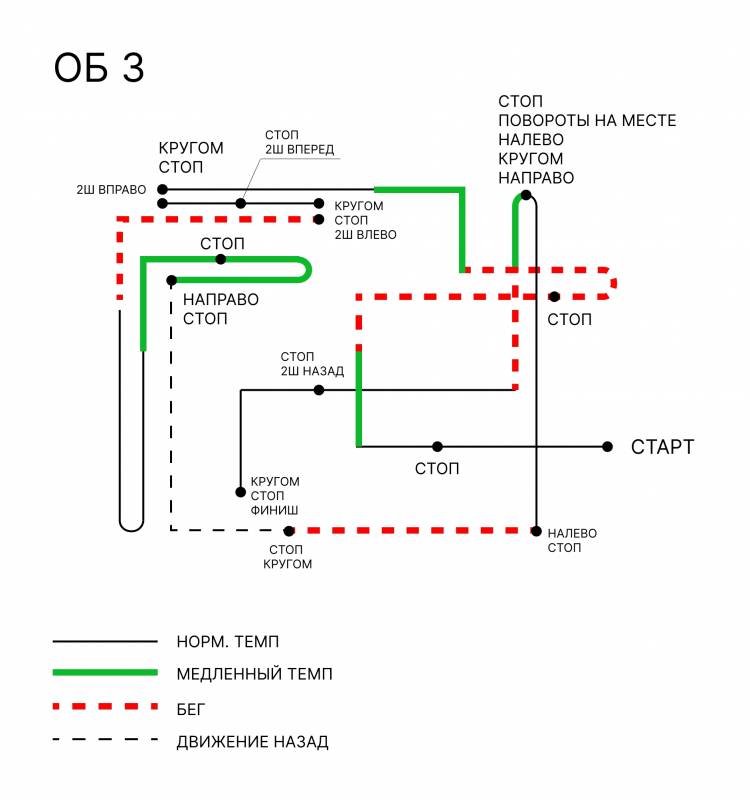 ОБ 3

СТОП
ПОВОРОТЫ НА МЕСТЕ
НАЛЕВО
КРУГОМ
НАПРАВО

КРУГОМ
СТОП

СТОП
2Ш ВПЕРЕД

2Ш ВПРАВО

КРУГОМ
СТОП
2Ш ВЛЕВО

СТОП

НАПРАВО
СТОП

СТОП

СТОП
2Ш НАЗАД

СТОП

СТАРТ

КРУГОМ
СТОП
ФИНИШ

СТОП
КРУГОМ

НАЛЕВО
СТОП

НОРМ. ТЕМП
МЕДЛЕННЫЙ ТЕМП
БЕГ
ДВИЖЕНИЕ НАЗАД